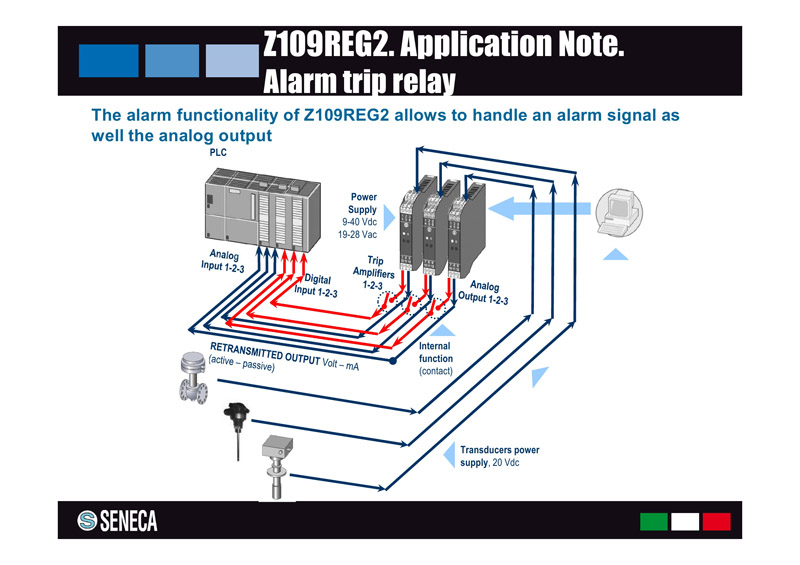 Z109REG2. Application Note.
Alarm trip relay

The alarm functionality of Z109REG2 allows to handle an alarm signal as well the analog output

PLC

Power Supply
9-40 Vdc
19-28 Vac

Analog Input 1-2-3

Digital Input 1-2-3

Trip Amplifiers 1-2-3

Analog Output 1-2-3

RETRANSMITTED OUTPUT Volt – mA
(active – passive)

Internal function
(contact)

Transducers power supply, 20 Vdc

SENECA